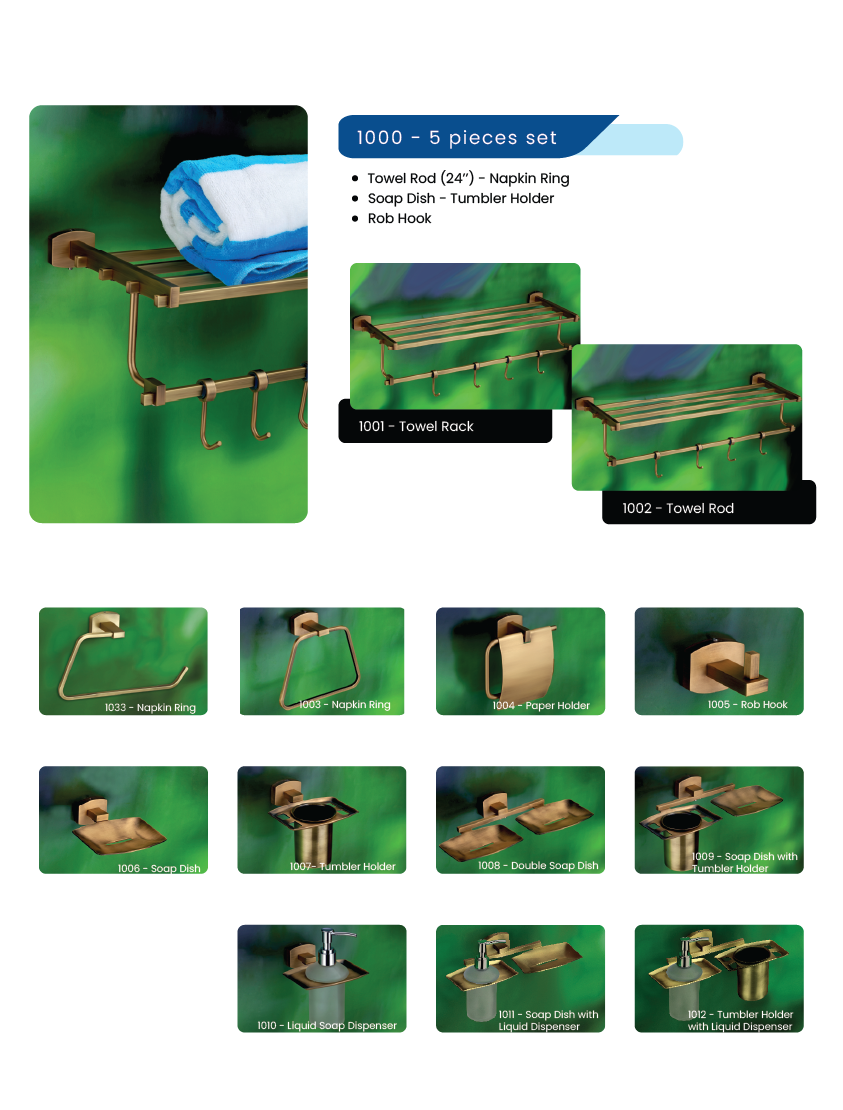 1000 - 5 pieces set

- Towel Rod (24") - Napkin Ring
- Soap Dish - Tumbler Holder
- Rob Hook

1001 - Towel Rack

1002 - Towel Rod

1033 - Napkin Ring

1003 - Napkin Ring

1004 - Paper Holder

1005 - Rob Hook

1006 - Soap Dish

1007- Tumbler Holder

1008 - Double Soap Dish

1009 - Soap Dish with Tumbler Holder

1010 - Liquid Soap Dispenser

1011 - Soap Dish with Liquid Dispenser

1012 - Tumbler Holder with Liquid Dispenser